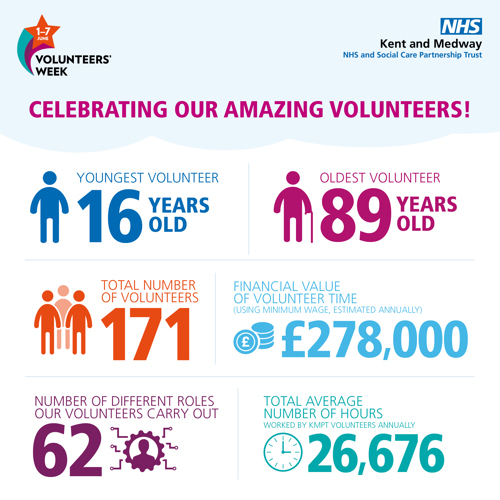 1–7 JUNE
VOLUNTEERS' WEEK

NHS
Kent and Medway
NHS and Social Care Partnership Trust

CELEBRATING OUR AMAZING VOLUNTEERS!

YOUNGEST VOLUNTEER
16 YEARS OLD

OLDEST VOLUNTEER
89 YEARS OLD

TOTAL NUMBER OF VOLUNTEERS
171

FINANCIAL VALUE OF VOLUNTEER TIME
(USING MINIMUM WAGE, ESTIMATED ANNUALLY)
£
£278,000

NUMBER OF DIFFERENT ROLES OUR VOLUNTEERS CARRY OUT
62

TOTAL AVERAGE NUMBER OF HOURS
WORKED BY KMPT VOLUNTEERS ANNUALLY
26,676